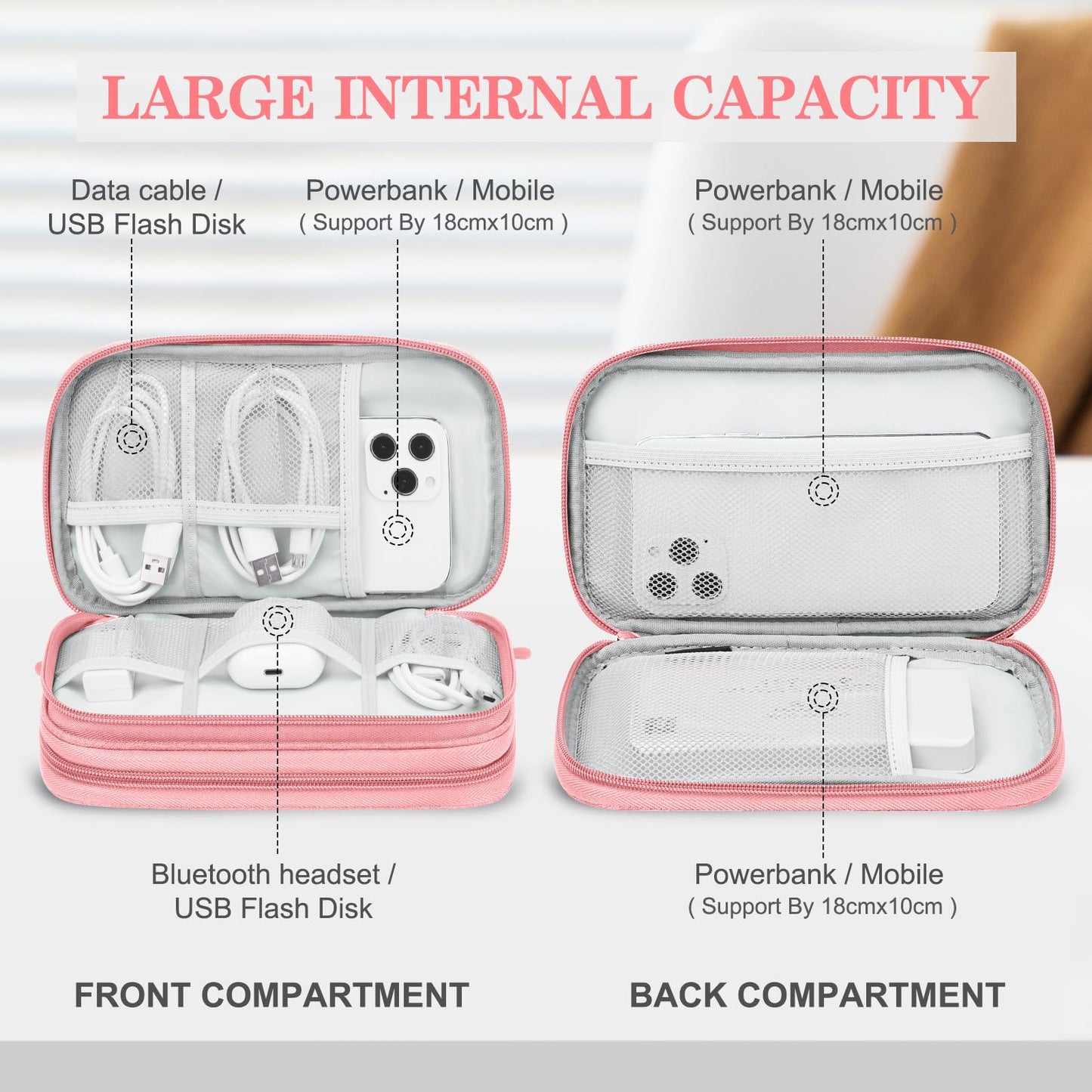 LARGE INTERNAL CAPACITY

Data cable / USB Flash Disk

Powerbank / Mobile
( Support By 18cmx10cm )

Powerbank / Mobile
( Support By 18cmx10cm )

Bluetooth headset / USB Flash Disk

Powerbank / Mobile
( Support By 18cmx10cm )

FRONT COMPARTMENT

BACK COMPARTMENT