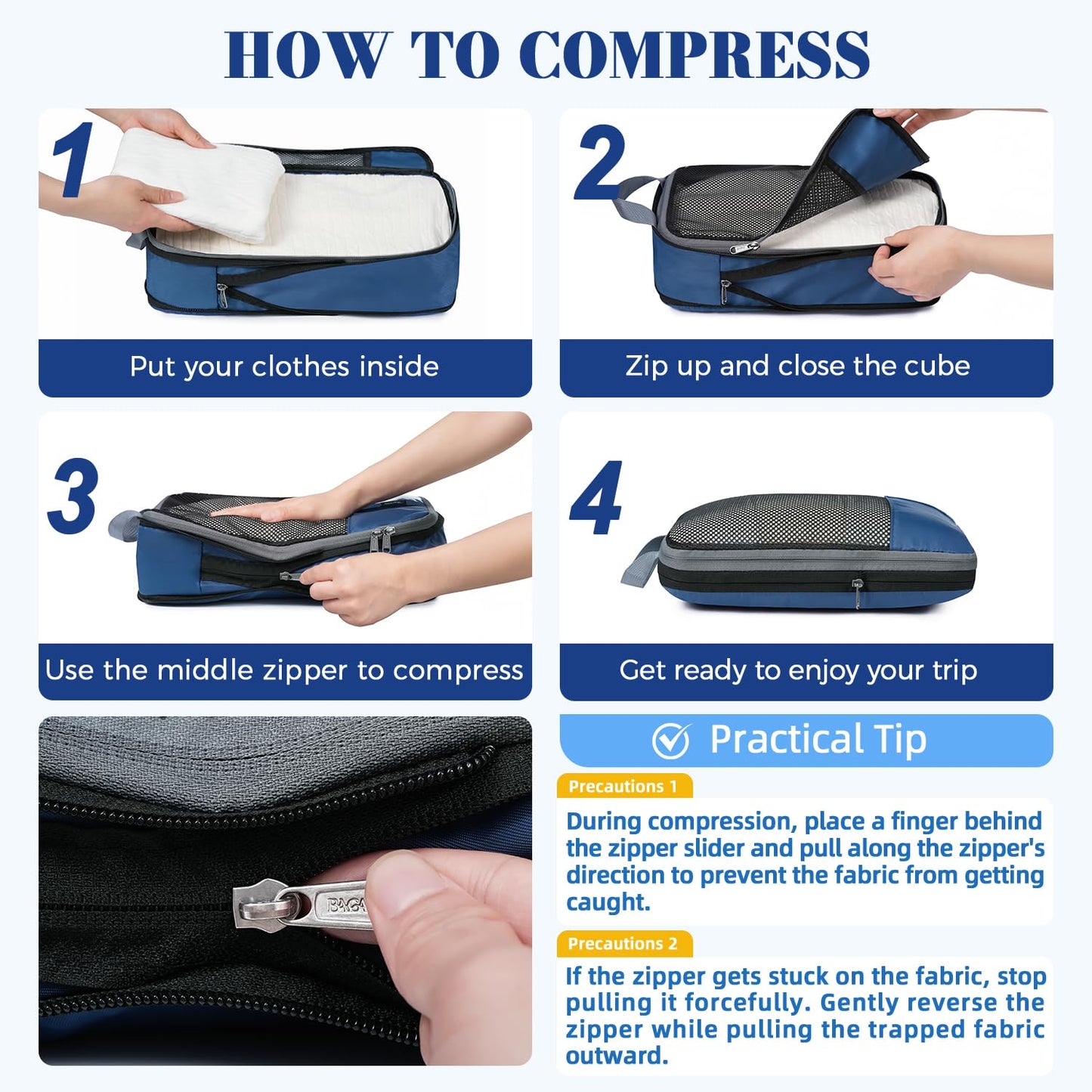 HOW TO COMPRESS

1

Put your clothes inside

2

Zip up and close the cube

3

Use the middle zipper to compress

4

Get ready to enjoy your trip

BAGA

Practical Tip

Precautions 1

During compression, place a finger behind the zipper slider and pull along the zipper's direction to prevent the fabric from getting caught.

Precautions 2

If the zipper gets stuck on the fabric, stop pulling it forcefully. Gently reverse the zipper while pulling the trapped fabric outward.